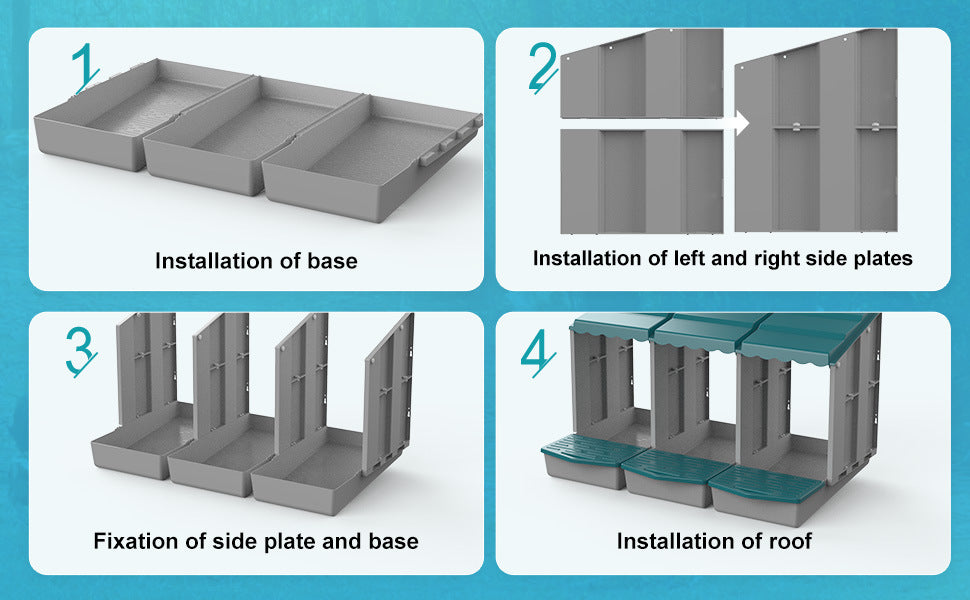 1

Installation of base

2

Installation of left and right side plates

3

Fixation of side plate and base

4

Installation of roof